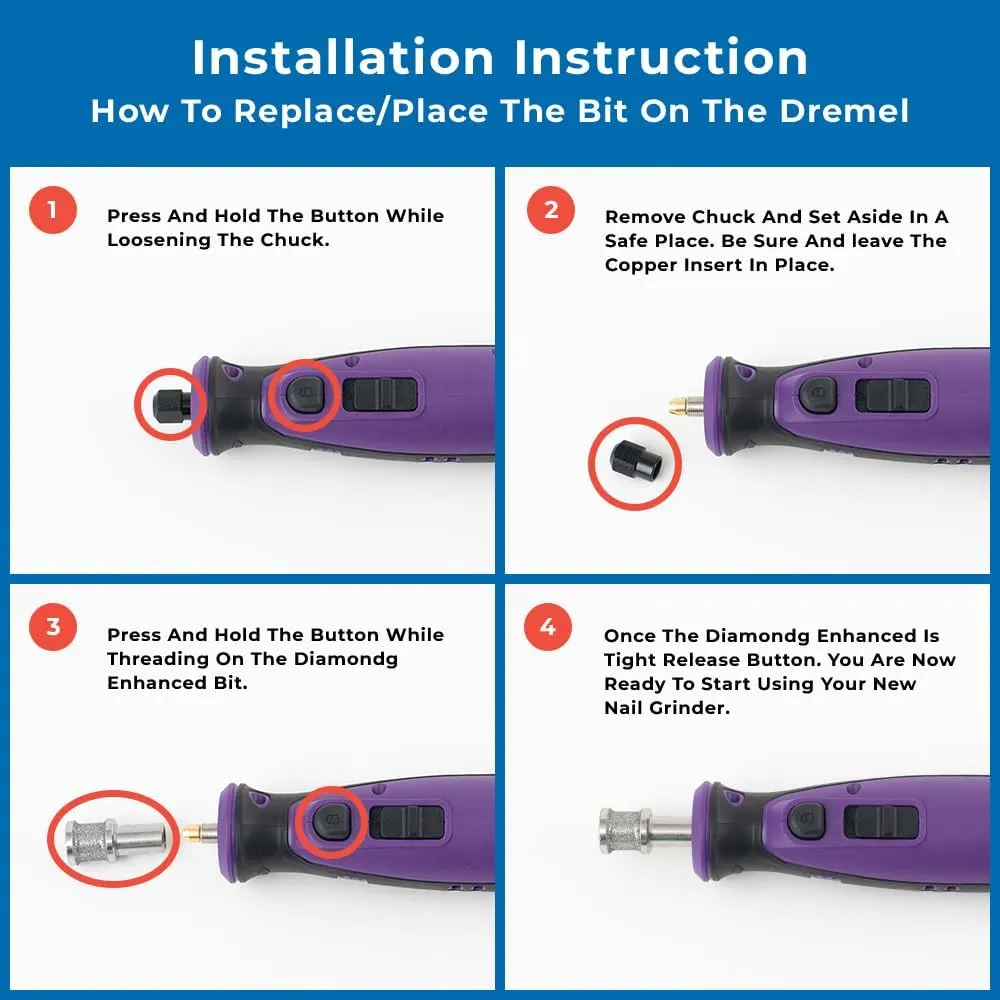 Installation Instruction
How To Replace/Place The Bit On The Dremel

1
Press And Hold The Button While Loosening The Chuck.

2
Remove Chuck And Set Aside In A Safe Place. Be Sure And leave The Copper Insert In Place.

3
Press And Hold The Button While Threading On The Diamondg Enhanced Bit.

4
Once The Diamondg Enhanced Is Tight Release Button. You Are Now Ready To Start Using Your New Nail Grinder.