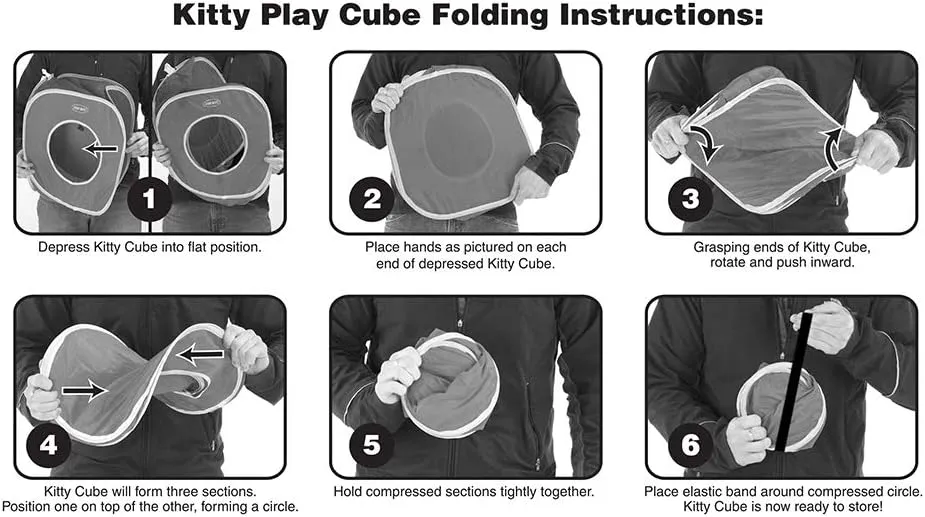 Kitty Play Cube Folding Instructions:

1
Depress Kitty Cube into flat position.

2
Place hands as pictured on each end of depressed Kitty Cube.

3
Grasping ends of Kitty Cube, rotate and push inward.

4
Kitty Cube will form three sections. Position one on top of the other, forming a circle.

5
Hold compressed sections tightly together.

6
Place elastic band around compressed circle. Kitty Cube is now ready to store!